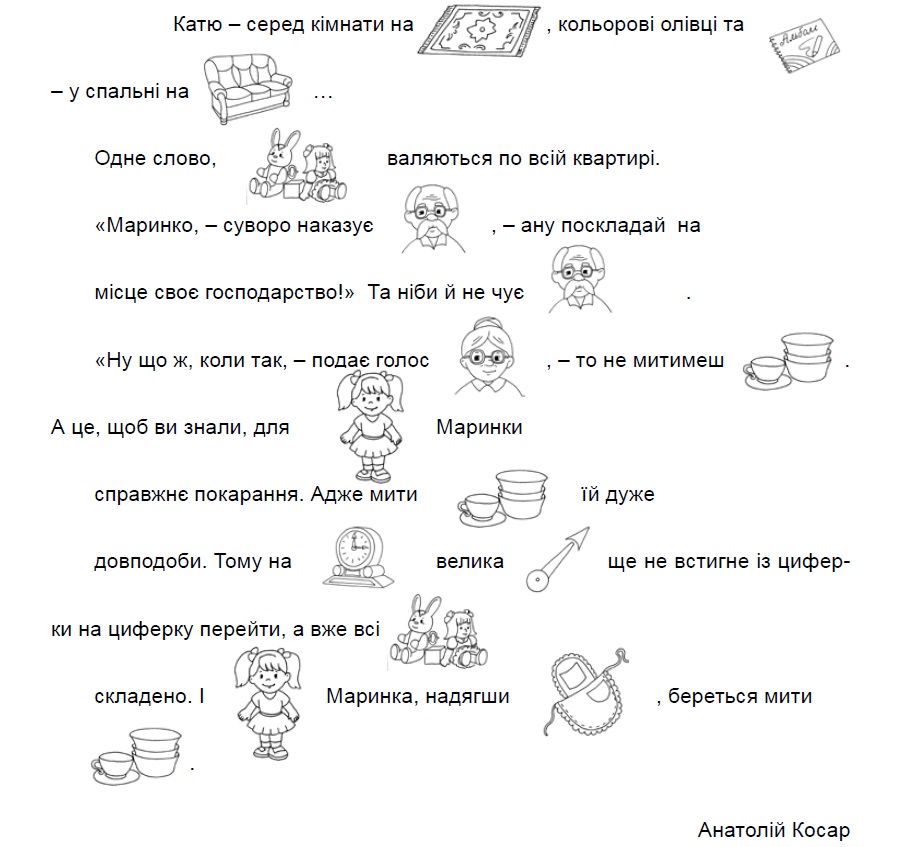 Катю – серед кімнати на , кольорові олівці та Альбом – у спальні на …

Одне слово, валяються по всій квартирі.

«Маринко, – суворо наказує , – ану поскладай на місце своє господарство!» Та ніби й не чує .

«Ну що ж, коли так, – подає голос , – то не митимеш . А це, щоб ви знали, для Маринки справжнє покарання. Адже мити їй дуже довподоби. Тому на велика ще не встигне із циферки на циферку перейти, а вже всі складено. І Маринка, надягши , береться мити .

Анатолій Косар